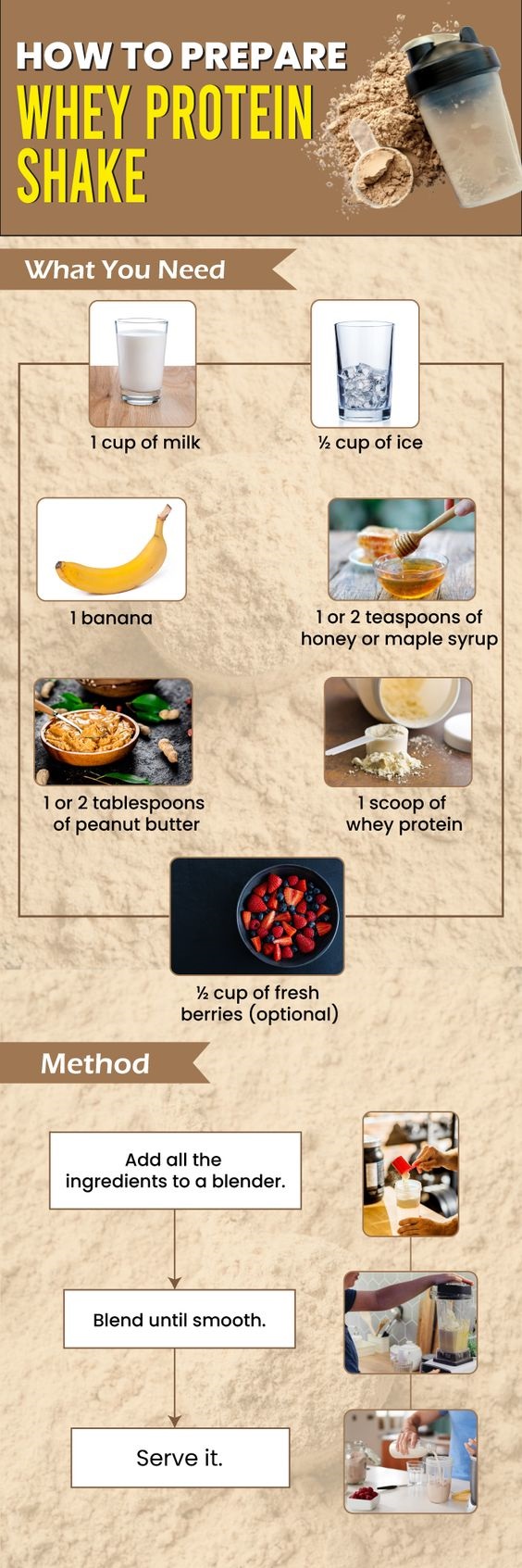 HOW TO PREPARE
WHEY PROTEIN SHAKE

What You Need

1 cup of milk

½ cup of ice

1 banana

1 or 2 teaspoons of honey or maple syrup

1 or 2 tablespoons of peanut butter

1 scoop of whey protein

½ cup of fresh berries (optional)

Method

Add all the ingredients to a blender.

Blend until smooth.

Serve it.